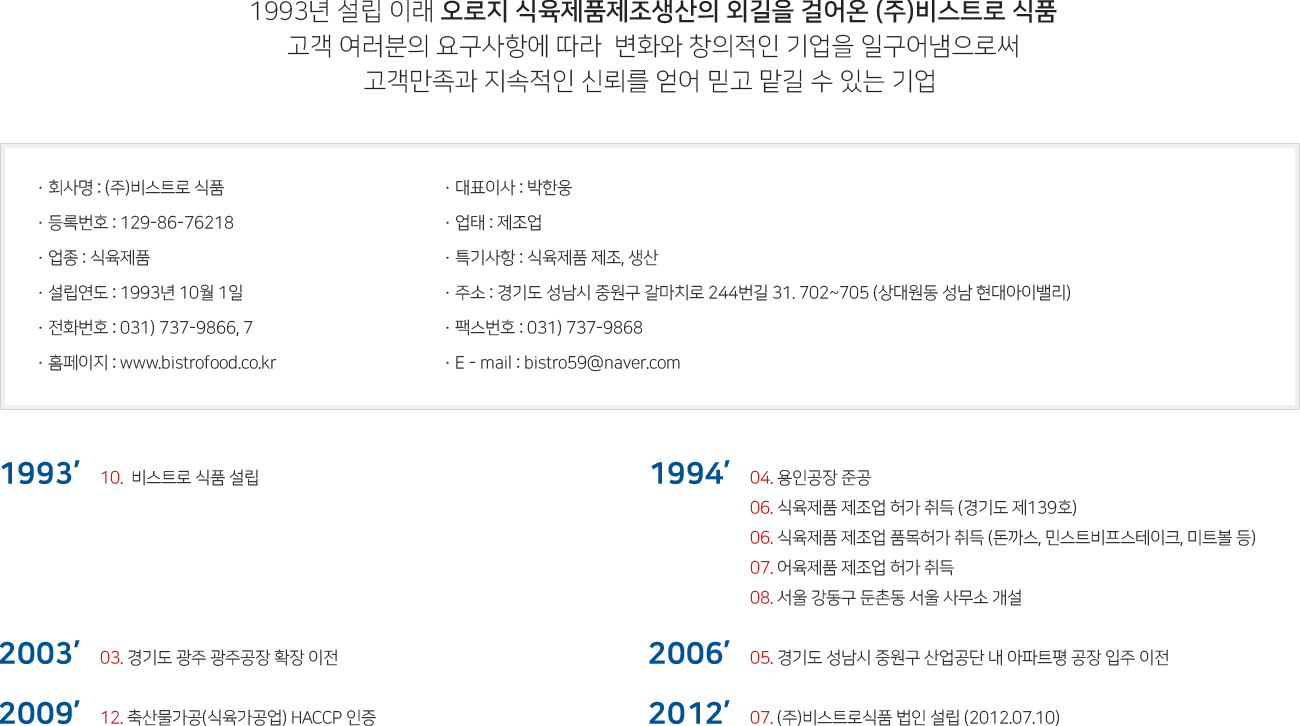 1993년 설립 이래 오로지 식육제품제조생산의 외길을 걸어온 (주)비스트로 식품
고객 여러분의 요구사항에 따라 변화와 창의적인 기업을 일구어냄으로써
고객만족과 지속적인 신뢰를 얻어 믿고 맡길 수 있는 기업

· 회사명 : (주)비스트로 식품
· 등록번호 : 129-86-76218
· 업종 : 식육제품
· 설립연도 : 1993년 10월 1일
· 전화번호 : 031) 737-9866, 7
· 홈페이지 : www.bistrofood.co.kr

· 대표이사 : 박한웅
· 업태 : 제조업
· 특기사항 : 식육제품 제조, 생산
· 주소 : 경기도 성남시 중원구 갈마치로 244번길 31. 702~705 (상대원동 성남 현대아이밸리)
· 팩스번호 : 031) 737-9868
· E - mail : bistro59@naver.com

1993' 10. 비스트로 식품 설립

2003' 03. 경기도 광주 광주공장 확장 이전

2009' 12. 축산물가공(식육가공업) HACCP 인증

1994' 04. 용인공장 준공
06. 식육제품 제조업 허가 취득 (경기도 제139호)
06. 식육제품 제조업 품목허가 취득 (돈까스, 민스트비프스테이크, 미트볼 등)
07. 어육제품 제조업 허가 취득
08. 서울 강동구 둔촌동 서울 사무소 개설

2006' 05. 경기도 성남시 중원구 산업공단 내 아파트평 공장 입주 이전

2012' 07. (주)비스트로식품 법인 설립 (2012.07.10)